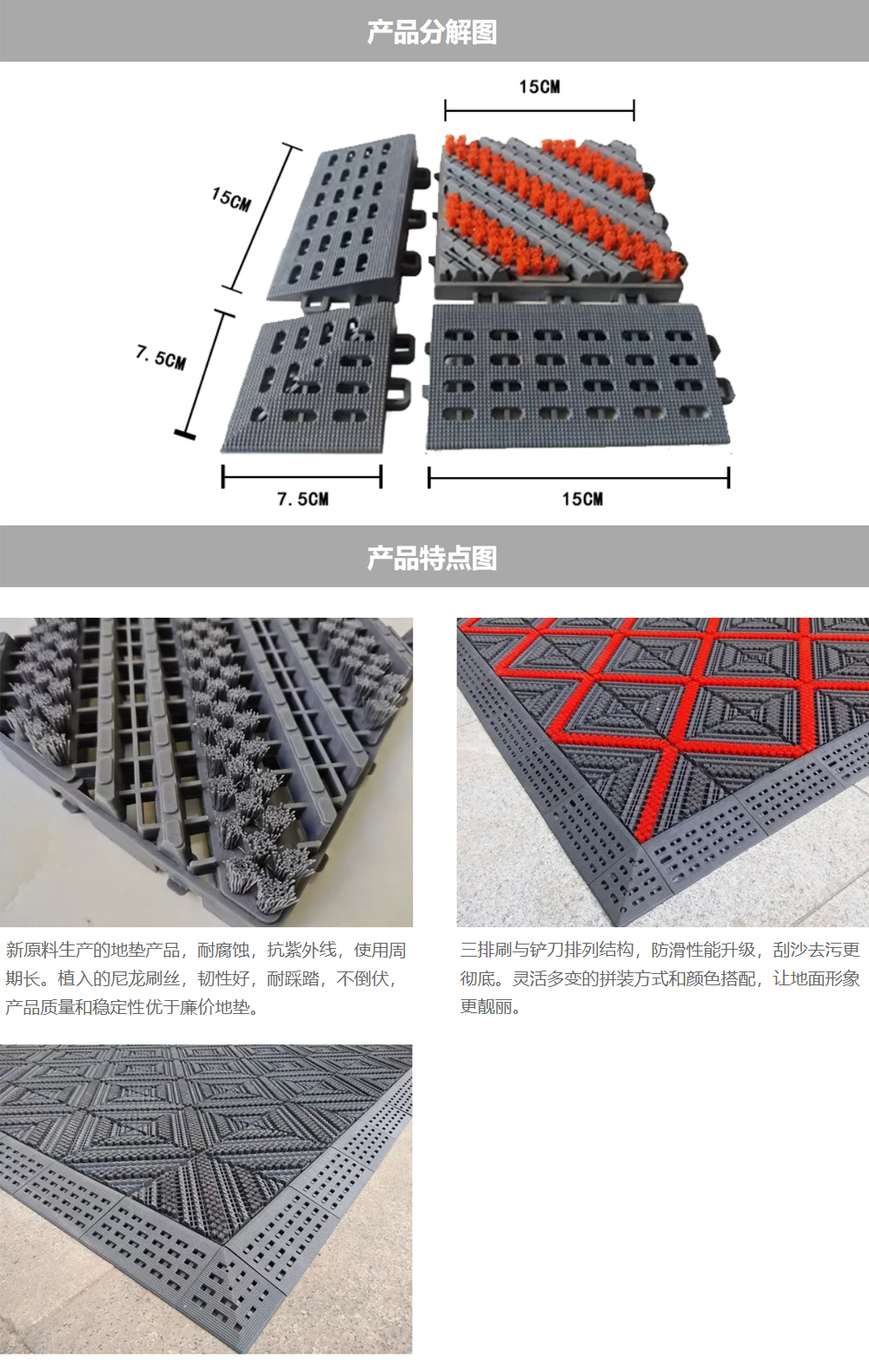 产品分解图

15CM

15CM

7.5CM

7.5CM

15CM

产品特点图

新原料生产的地垫产品，耐腐蚀，抗紫外线，使用周期长。植入的尼龙刷丝，韧性好，耐踩踏，不倒伏，产品质量和稳定性优于廉价地垫。

三排刷与铲刀排列结构，防滑性能升级，刮沙去污更彻底。灵活多变的拼装方式和颜色搭配，让地面形象更靓丽。