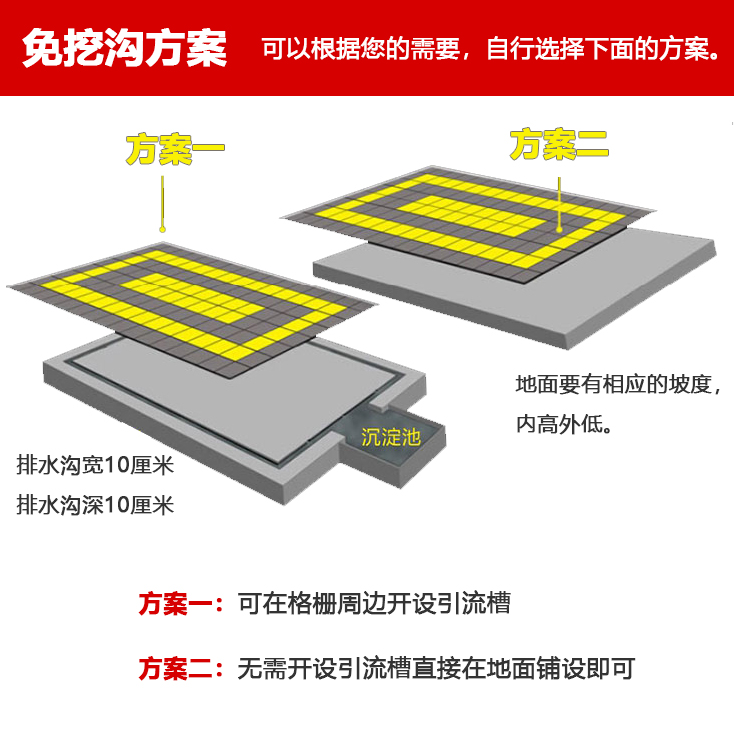 免挖沟方案 可以根据您的需要，自行选择下面的方案。

方案一

方案二

地面要有相应的坡度，内高外低。

沉淀池

排水沟宽10厘米
排水沟深10厘米

方案一：可在格栅周边开设引流槽

方案二：无需开设引流槽直接在地面铺设即可